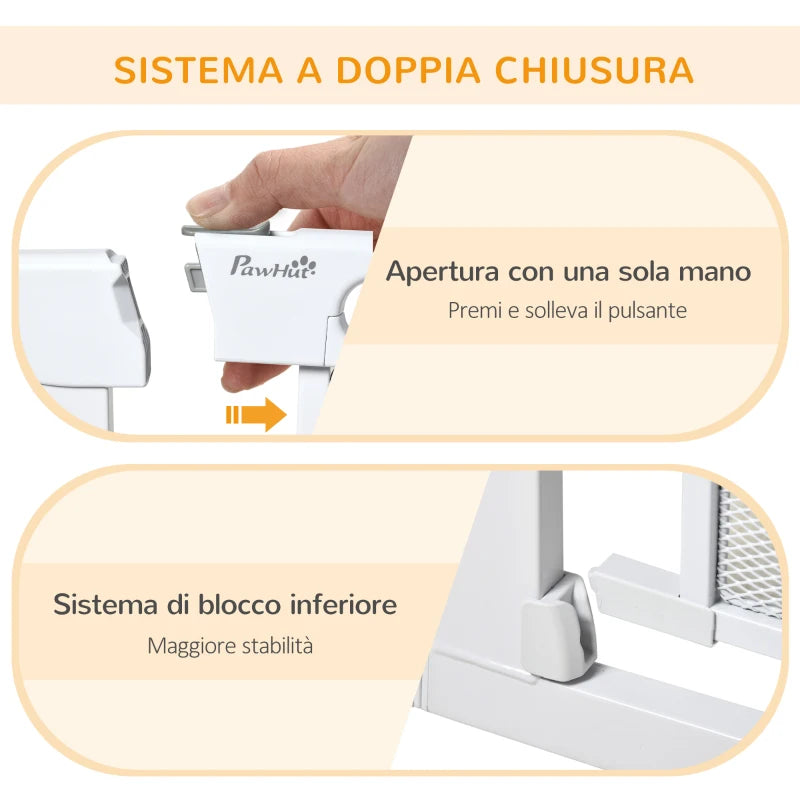 SISTEMA A DOPPIA CHIUSURA

PawHut

Apertura con una sola mano

Premi e solleva il pulsante

Sistema di blocco inferiore

Maggiore stabilità